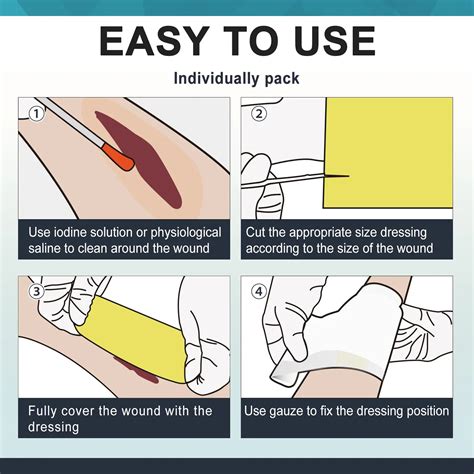 EASY TO USE

Individually pack

①

Use iodine solution or physiological saline to clean around the wound

②

Cut the appropriate size dressing according to the size of the wound

③

Fully cover the wound with the dressing

④

Use gauze to fix the dressing position