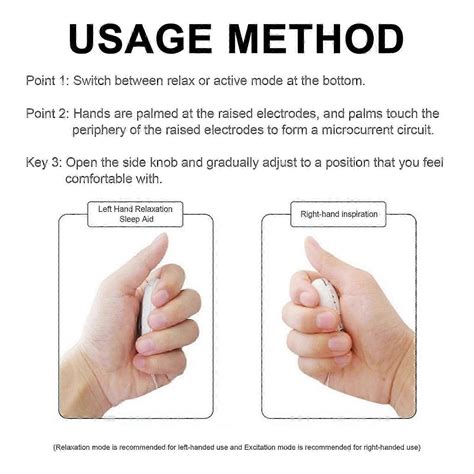 USAGE METHOD

Point 1: Switch between relax or active mode at the bottom.

Point 2: Hands are palmed at the raised electrodes, and palms touch the periphery of the raised electrodes to form a microcurrent circuit.

Key 3: Open the side knob and gradually adjust to a position that you feel comfortable with.

Left Hand Relaxation Sleep Aid

Right-hand inspiration

(Relaxation mode is recommended for left-handed use and Excitation mode is recommended for right-handed use)