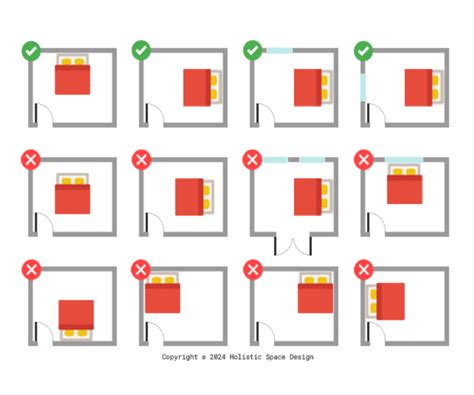 Copyright © 2024 Holistic Space Design