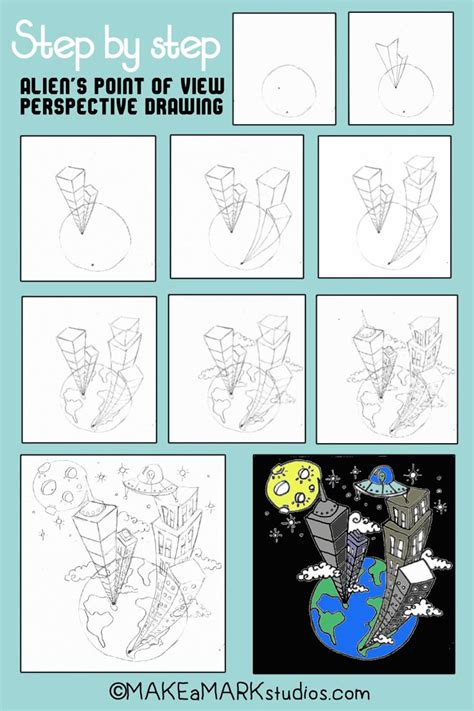 Step by step

ALIEN'S POINT OF VIEW
PERSPECTIVE DRAWING

©MAKEaMARKstudios.com