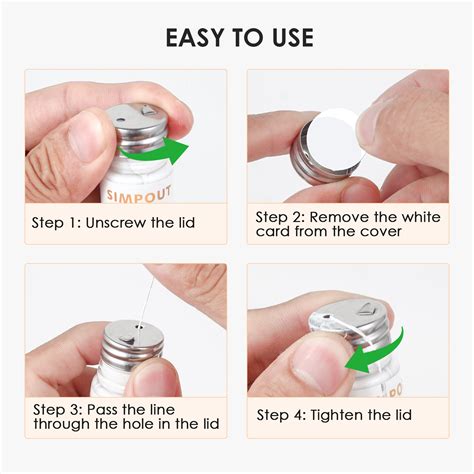 EASY TO USE

SIMPOUT

Step 1: Unscrew the lid

Step 2: Remove the white card from the cover

Step 3: Pass the line through the hole in the lid

Step 4: Tighten the lid