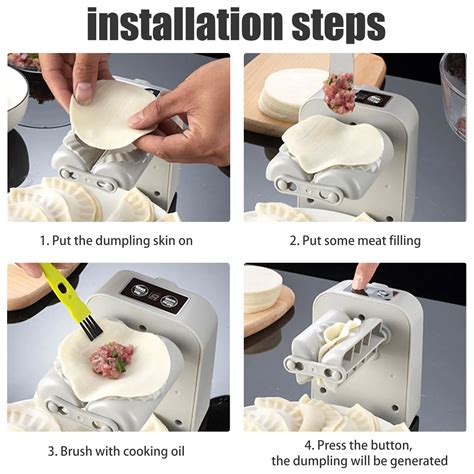 installation steps

1. Put the dumpling skin on

2. Put some meat filling

3. Brush with cooking oil

4. Press the button, the dumpling will be generated