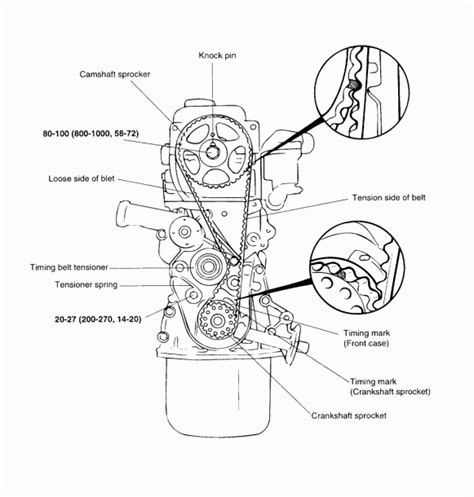 Knock pin

Camshaft sprocker

80-100 (800-1000, 58-72)

Loose side of blet

Tension side of belt

Timing belt tensioner

Tensioner spring

20-27 (200-270, 14-20)

Timing mark (Front case)

Timing mark (Crankshaft sprocket)

Crankshaft sprocket