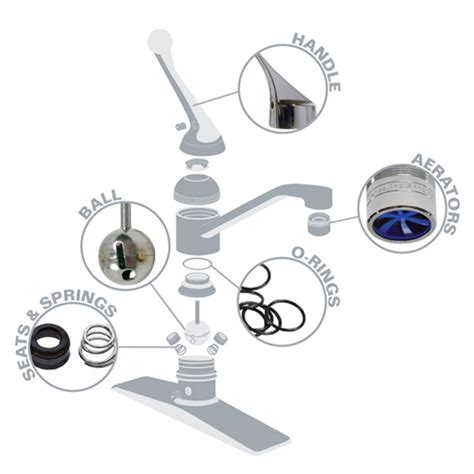 HANDLE

AERATORS

BALL

O-RINGS

SEATS & SPRINGS