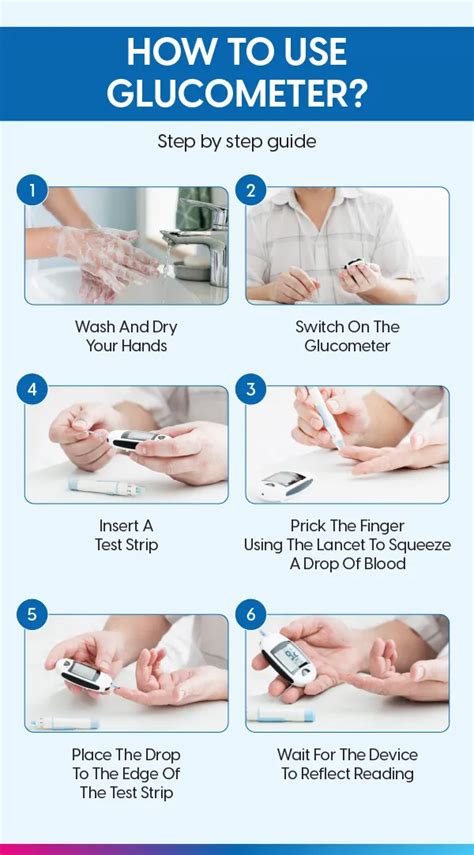 HOW TO USE GLUCOMETER?

Step by step guide

1

Wash And Dry Your Hands

2

Switch On The Glucometer

4

Insert A Test Strip

3

Prick The Finger Using The Lancet To Squeeze A Drop Of Blood

5

Place The Drop To The Edge Of The Test Strip

6

Wait For The Device To Reflect Reading