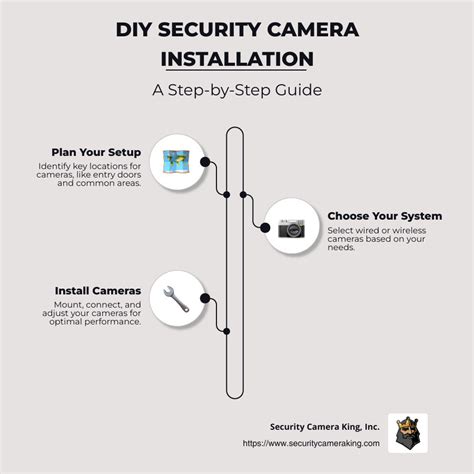 DIY SECURITY CAMERA INSTALLATION

A Step-by-Step Guide

Plan Your Setup
Identify key locations for cameras, like entry doors and common areas.

Choose Your System
Select wired or wireless cameras based on your needs.

Install Cameras
Mount, connect, and adjust your cameras for optimal performance.

Security Camera King, Inc.
https://www.securitycameraking.com