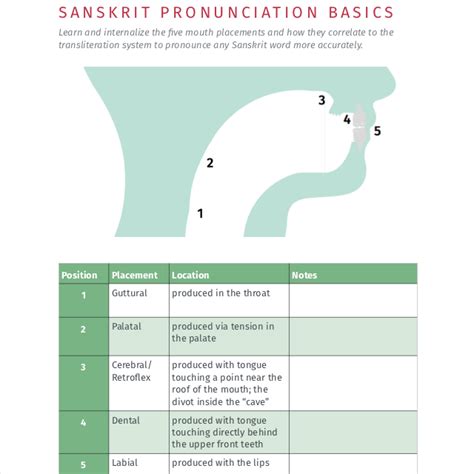 SANSKRIT PRONUNCIATION BASICS

Learn and internalize the five mouth placements and how they correlate to the transliteration system to pronounce any Sanskrit word more accurately.

3
4
5
2
1

| Position | Placement | Location | Notes |
|---|---|---|---|
| 1 | Guttural | produced in the throat | |
| 2 | Palatal | produced via tension in the palate | |
| 3 | Cerebral/ Retroflex | produced with tongue touching a point near the roof of the mouth; the divot inside the "cave" | |
| 4 | Dental | produced with tongue touching directly behind the upper front teeth | |
| 5 | Labial | produced with the lips | |