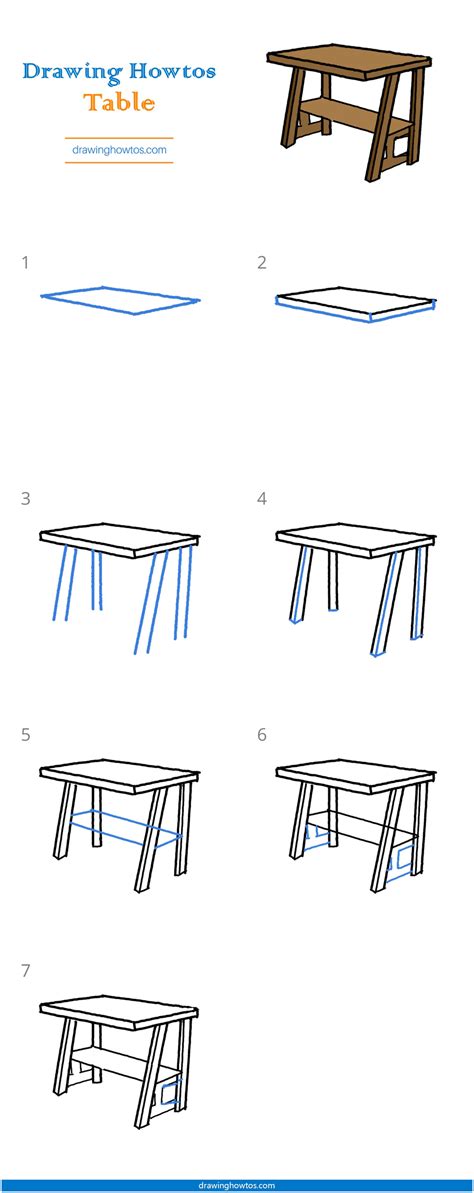 Drawing Howtos
Table

drawinghowtos.com

1

2

3

4

5

6

7

drawinghowtos.com