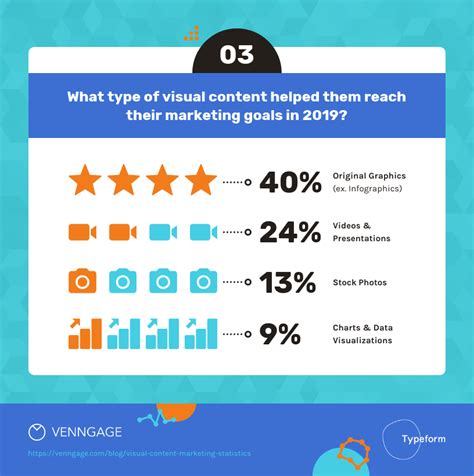 03

What type of visual content helped them reach their marketing goals in 2019?

40% Original Graphics (ex. Infographics)

24% Videos & Presentations

13% Stock Photos

9% Charts & Data Visualizations

VENNGAGE

https://venngage.com/blog/visual-content-marketing-statistics

Typeform