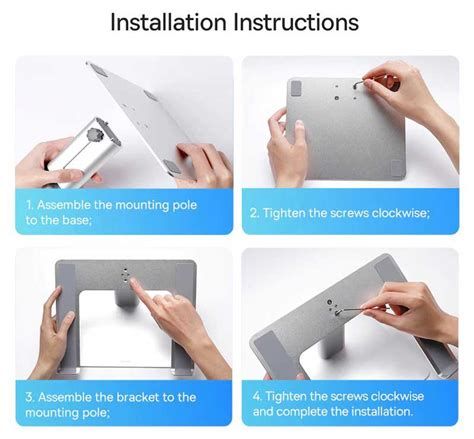 Installation Instructions

1. Assemble the mounting pole to the base;

2. Tighten the screws clockwise;

3. Assemble the bracket to the mounting pole;

4. Tighten the screws clockwise and complete the installation.