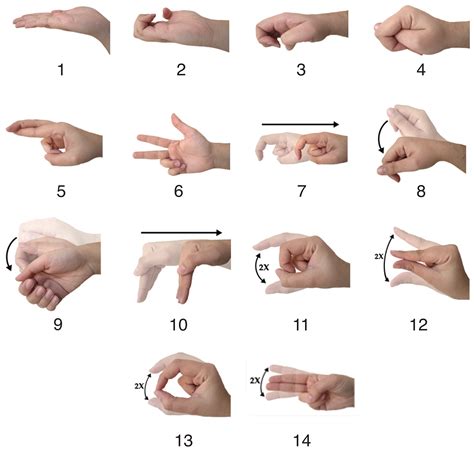 1 2 3 4

5 6 7 8

9 10 2X 11 2X 12

2X 13 2X 14