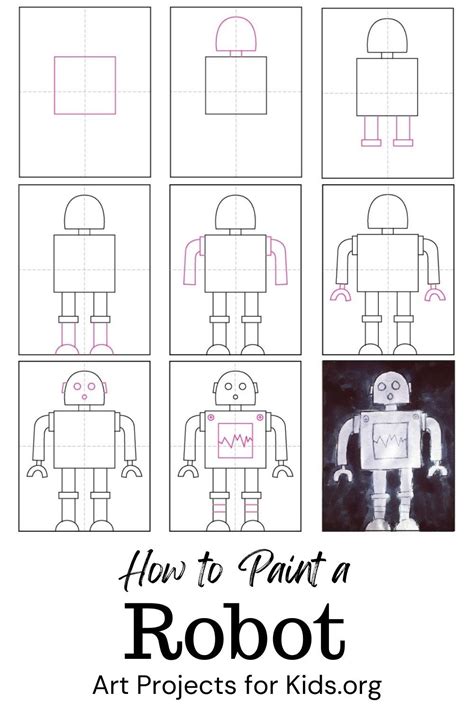 How to Paint a

Robot

Art Projects for Kids.org