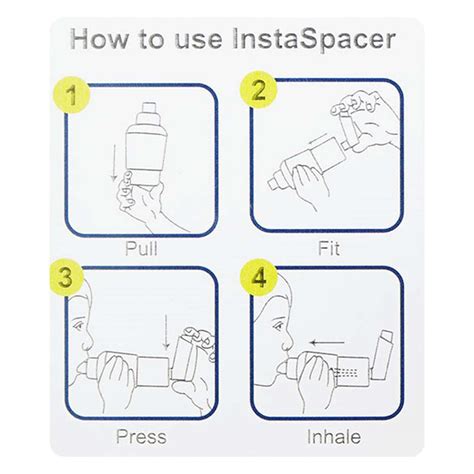 How to use InstaSpacer

1

Pull

2

Fit

3

Press

4

Inhale