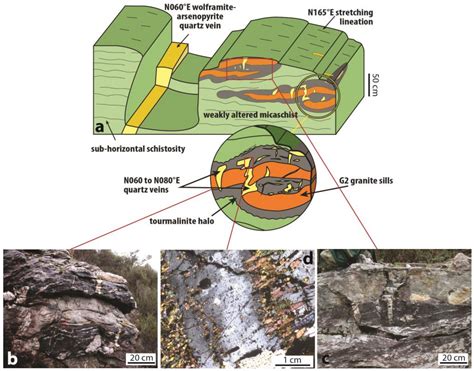 N060°E wolframite-arsenopyrite quartz vein

N165°E stretching lineation

50 cm

weakly altered micaschist

a

sub-horizontal schistosity

N060 to N080°E quartz veins

G2 granite sills

tourmalinite halo

b

20 cm

d

1 cm

c

20 cm