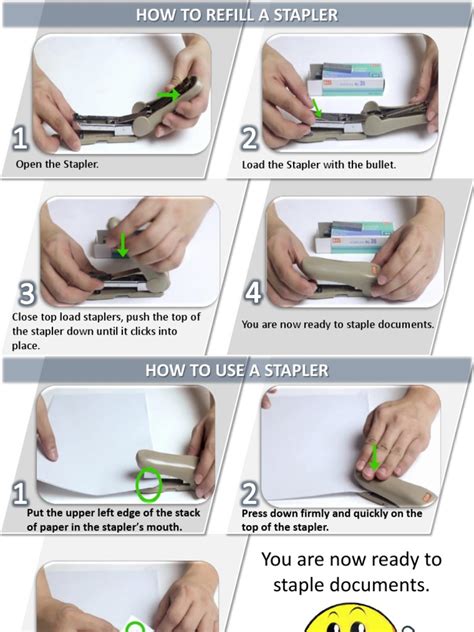 HOW TO REFILL A STAPLER

1
Open the Stapler.

2
Load the Stapler with the bullet.

3
Close top load staplers, push the top of the stapler down until it clicks into place.

4
You are now ready to staple documents.

HOW TO USE A STAPLER

1
Put the upper left edge of the stack of paper in the stapler's mouth.

2
Press down firmly and quickly on the top of the stapler.

You are now ready to staple documents.