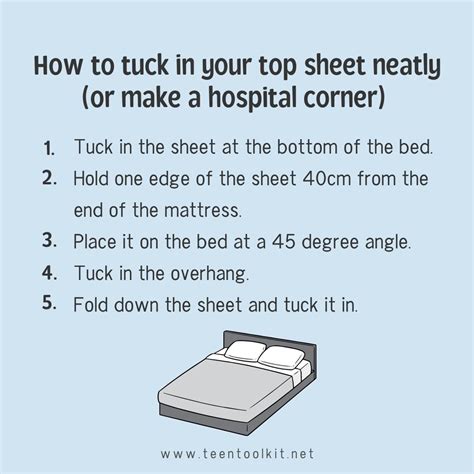 How to tuck in your top sheet neatly (or make a hospital corner)

1. Tuck in the sheet at the bottom of the bed.
2. Hold one edge of the sheet 40cm from the end of the mattress.
3. Place it on the bed at a 45 degree angle.
4. Tuck in the overhang.
5. Fold down the sheet and tuck it in.

www.teentoolkit.net