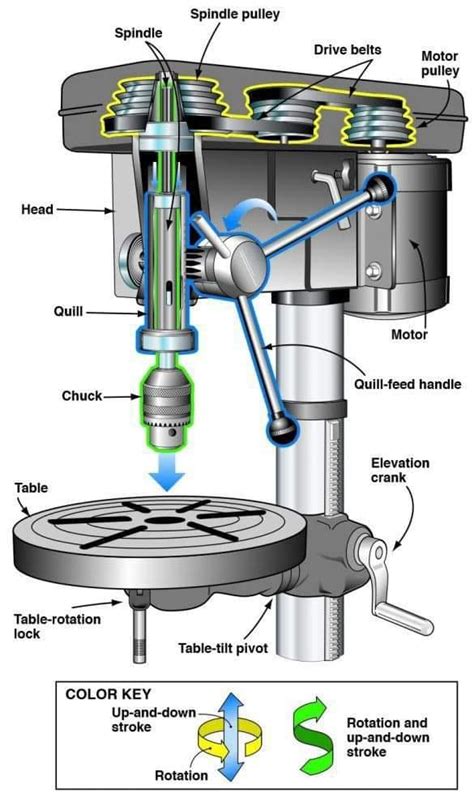 Spindle pulley
Spindle
Drive belts
Motor pulley
Head
Quill
Motor
Quill-feed handle
Chuck
Elevation crank
Table
Table-rotation lock
Table-tilt pivot

COLOR KEY
Up-and-down stroke
Rotation
Rotation and up-and-down stroke