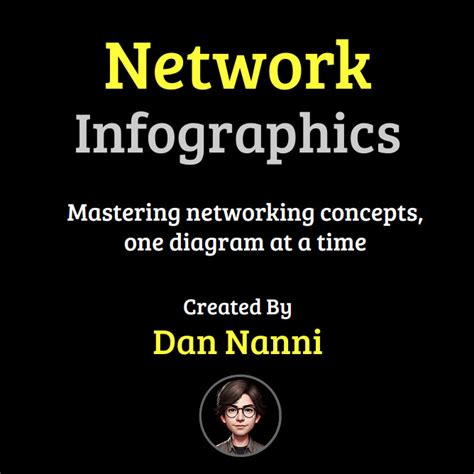 Network
Infographics

Mastering networking concepts, one diagram at a time

Created By
Dan Nanni