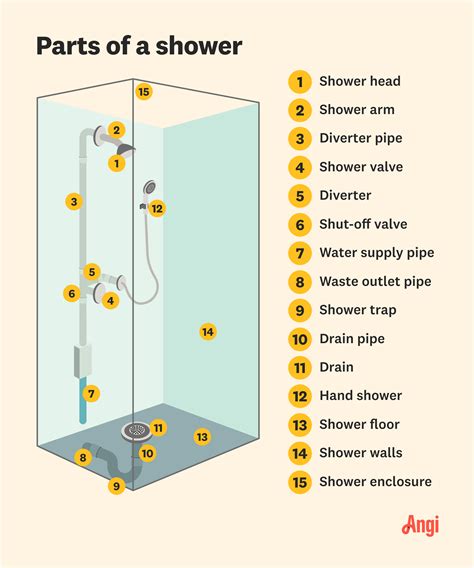 Parts of a shower

15
2
1
3
12
5
6
4
14
7
11
13
8
10
9

1 Shower head
2 Shower arm
3 Diverter pipe
4 Shower valve
5 Diverter
6 Shut-off valve
7 Water supply pipe
8 Waste outlet pipe
9 Shower trap
10 Drain pipe
11 Drain
12 Hand shower
13 Shower floor
14 Shower walls
15 Shower enclosure

Angi