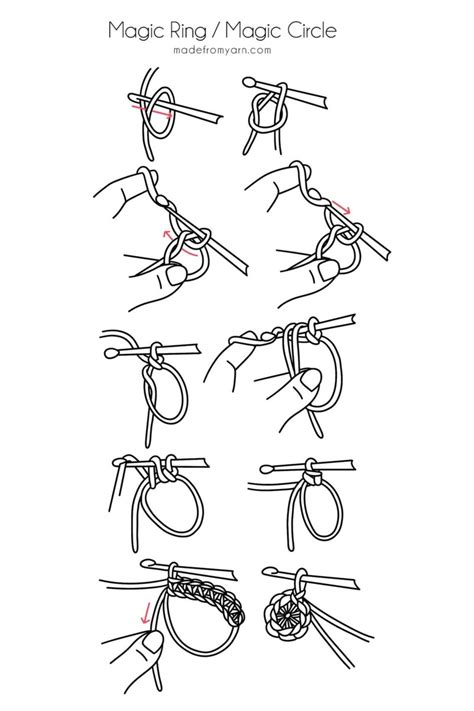 Magic Ring / Magic Circle
madefromyarn.com