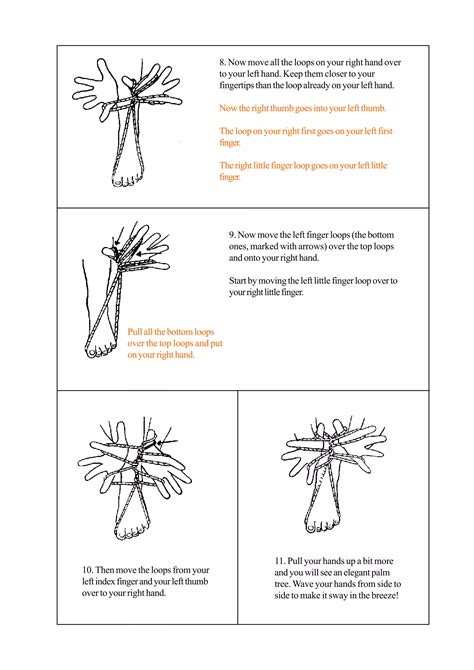 8. Now move all the loops on your right hand over to your left hand. Keep them closer to your fingertips than the loop already on your left hand.

Now the right thumb goes into your left thumb.

The loop on your right first goes on your left first finger.

The right little finger loop goes on your left little finger.

9. Now move the left finger loops (the bottom ones, marked with arrows) over the top loops and onto your right hand.

Start by moving the left little finger loop over to your right little finger.

Pull all the bottom loops over the top loops and put on your right hand.

10. Then move the loops from your left index finger and your left thumb over to your right hand.

11. Pull your hands up a bit more and you will see an elegant palm tree. Wave your hands from side to side to make it sway in the breeze!