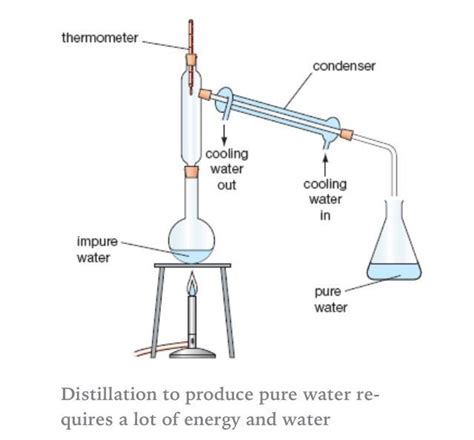 thermometer

condenser

cooling water out

cooling water in

impure water

pure water

Distillation to produce pure water requires a lot of energy and water