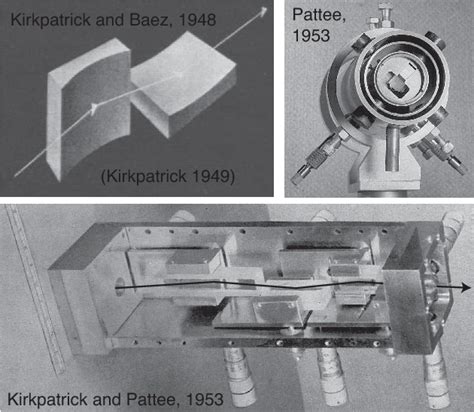 Kirkpatrick and Baez, 1948

(Kirkpatrick 1949)

Pattee, 1953

Kirkpatrick and Pattee, 1953