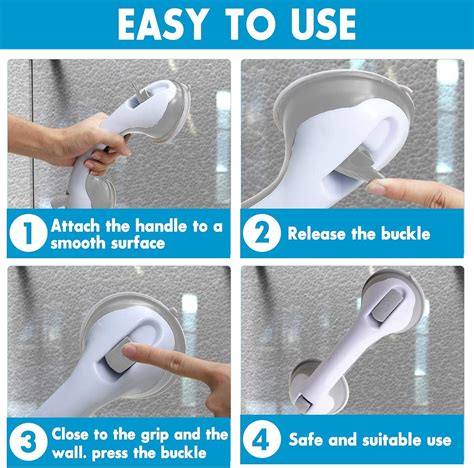 EASY TO USE

1 Attach the handle to a smooth surface

2 Release the buckle

3 Close to the grip and the wall. press the buckle

4 Safe and suitable use