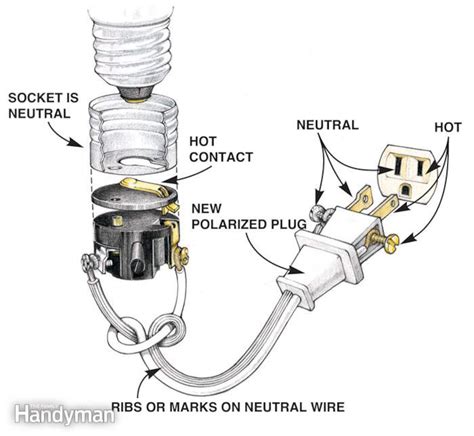 SOCKET IS NEUTRAL

HOT CONTACT

NEUTRAL

HOT

NEW POLARIZED PLUG

RIBS OR MARKS ON NEUTRAL WIRE

Handyman