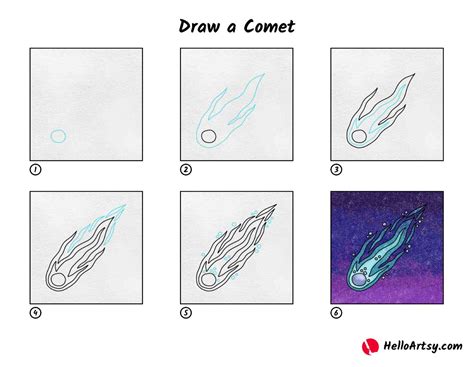 Draw a Comet

1

2

3

4

5

6

HelloArtsy.com