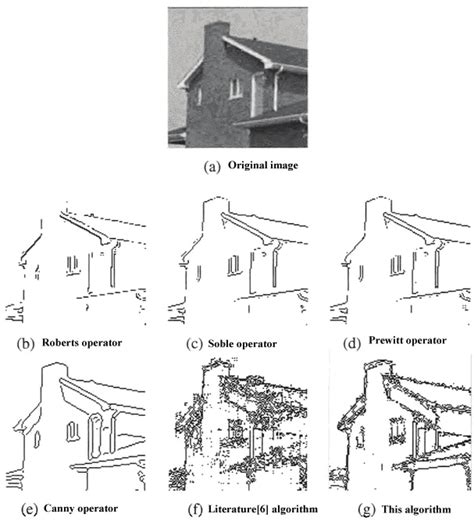 (a) Original image

(b) Roberts operator

(c) Soble operator

(d) Prewitt operator

(e) Canny operator

(f) Literature[6] algorithm

(g) This algorithm