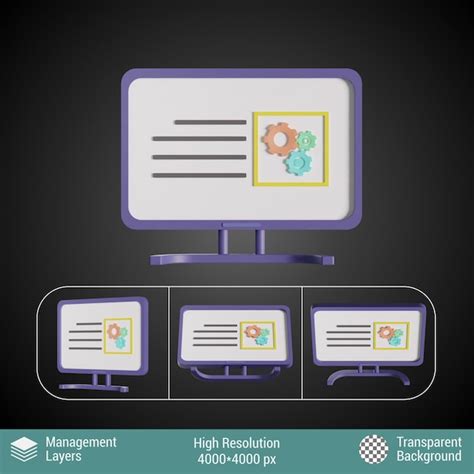 Management Layers

High Resolution 4000*4000 px

Transparent Background