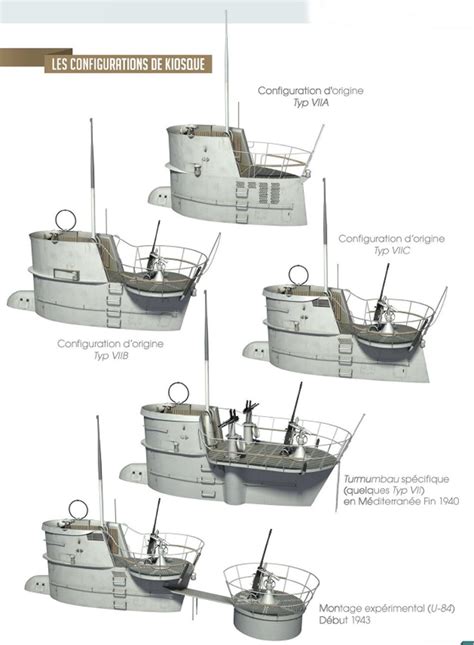 LES CONFIGURATIONS DE KIOSQUE

Configuration d'origine
Typ VIIA

Configuration d'origine
Typ VIIC

Configuration d'origine
Typ VIIB

Turmumbau spécifique (quelques Typ VII) en Méditerranée Fin 1940

Montage expérimental (U-84)
Début 1943