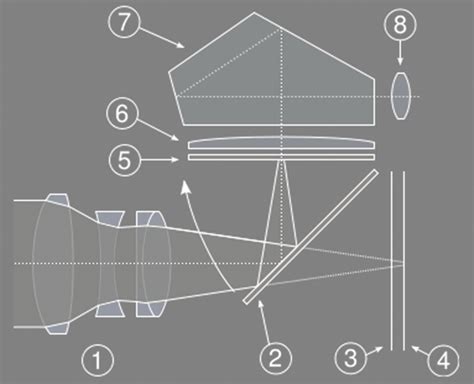 7
8
6
5
1
2
3
4