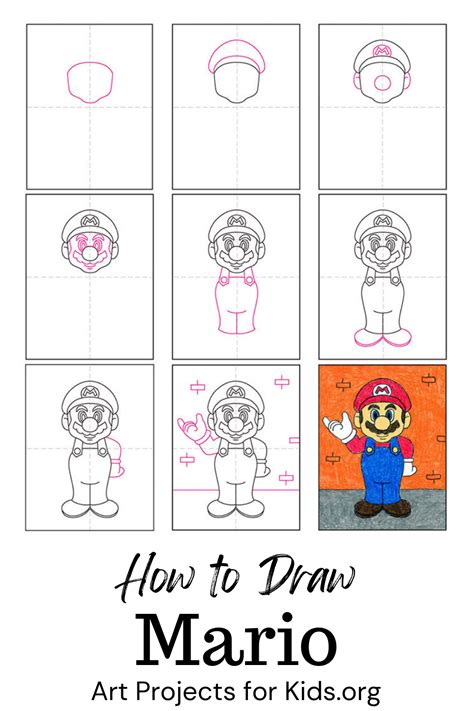 How to Draw
Mario
Art Projects for Kids.org