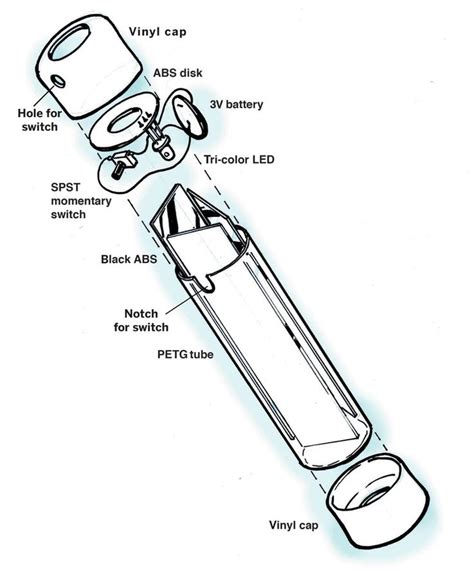 Vinyl cap

ABS disk

Hole for switch

3V battery

Tri-color LED

SPST momentary switch

Black ABS

Notch for switch

PETG tube

Vinyl cap