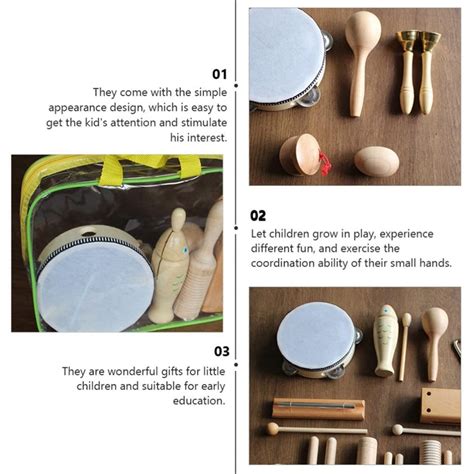 01

They come with the simple appearance design, which is easy to get the kid's attention and stimulate his interest.

02

Let children grow in play, experience different fun, and exercise the coordination ability of their small hands.

03

They are wonderful gifts for little children and suitable for early education.