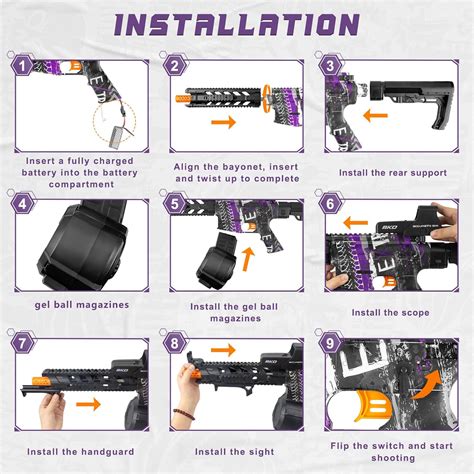 INSTALLATION

1
Insert a fully charged battery into the battery compartment

2
Align the bayonet, insert and twist up to complete

3
Install the rear support

4
gel ball magazines

5
Install the gel ball magazines

6
BKO
Install the scope

7
BKO
Install the handguard

8
BKO
Install the sight

9
Flip the switch and start shooting