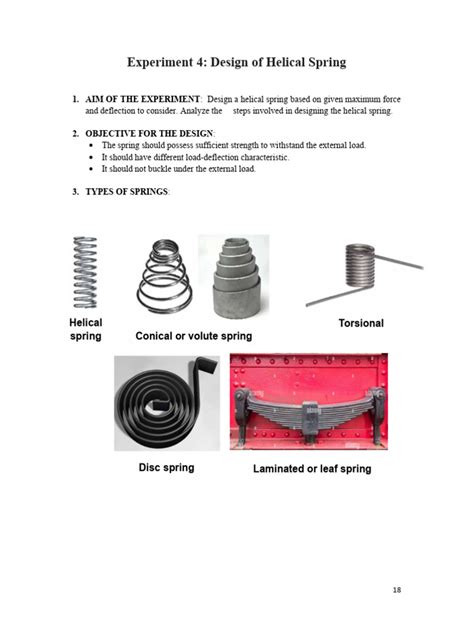 Experiment 4: Design of Helical Spring

1. AIM OF THE EXPERIMENT: Design a helical spring based on given maximum force and deflection to consider. Analyze the steps involved in designing the helical spring.

2. OBJECTIVE FOR THE DESIGN:
• The spring should possess sufficient strength to withstand the external load.
• It should have different load-deflection characteristic.
• It should not buckle under the external load.

3. TYPES OF SPRINGS:

Helical spring

Conical or volute spring

Torsional

Disc spring

Laminated or leaf spring

18