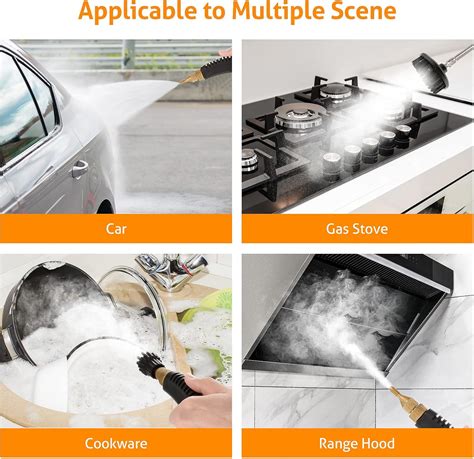 Applicable to Multiple Scene

Car

Gas Stove

Cookware

Range Hood