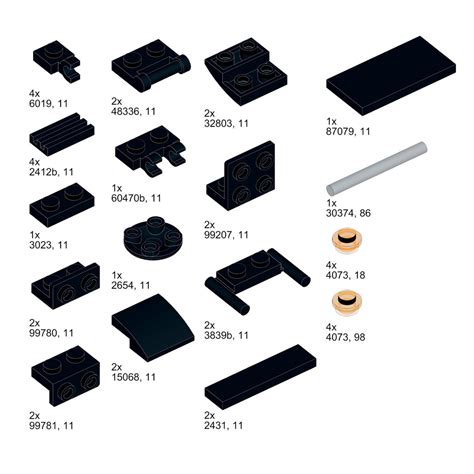 4x
6019, 11

4x
2412b, 11

1x
3023, 11

2x
99780, 11

2x
99781, 11

2x
48336, 11

1x
60470b, 11

1x
2654, 11

2x
15068, 11

2x
32803, 11

2x
99207, 11

2x
3839b, 11

2x
2431, 11

1x
87079, 11

1x
30374, 86

4x
4073, 18

4x
4073, 98