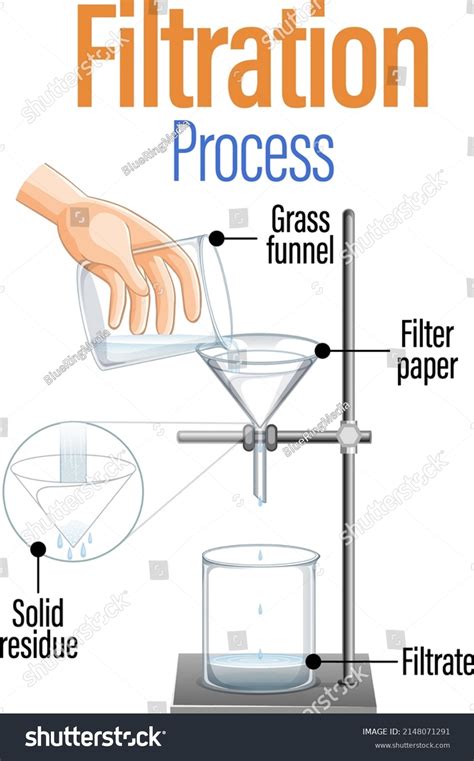 Filtration
Process

Grass funnel

Filter paper

Solid residue

Filtrate

shutterstock

BlueRingMedia

shutterstock

IMAGE ID: 2148071291
www.shutterstock.com