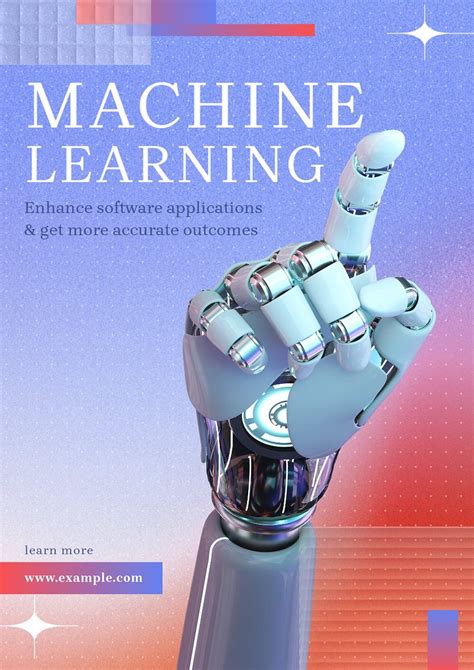 MACHINE LEARNING

Enhance software applications & get more accurate outcomes

learn more

www.example.com