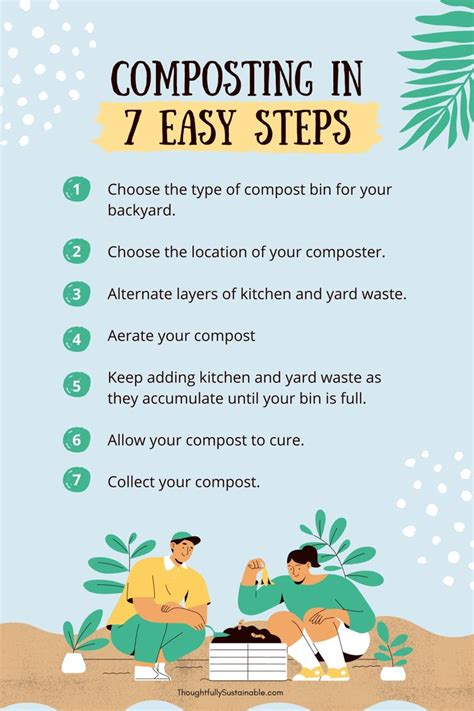 COMPOSTING IN 7 EASY STEPS

1 Choose the type of compost bin for your backyard.

2 Choose the location of your composter.

3 Alternate layers of kitchen and yard waste.

4 Aerate your compost

5 Keep adding kitchen and yard waste as they accumulate until your bin is full.

6 Allow your compost to cure.

7 Collect your compost.

ThoughtfullySustainable.com