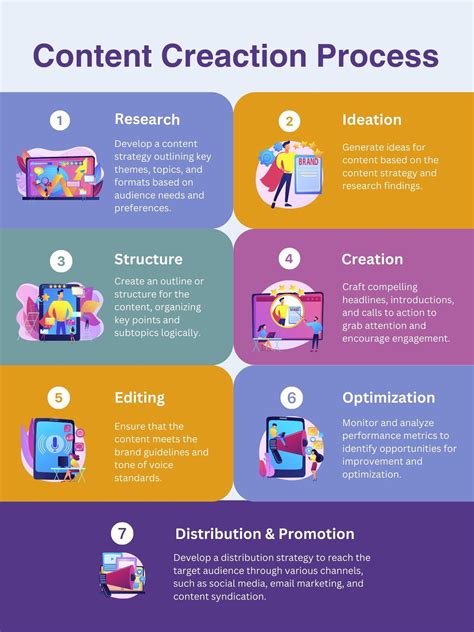 Content Creaction Process

1

Research

Develop a content strategy outlining key themes, topics, and formats based on audience needs and preferences.

2

Ideation

BRAND

Generate ideas for content based on the content strategy and research findings.

3

Structure

Create an outline or structure for the content, organizing key points and subtopics logically.

4

Creation

Craft compelling headlines, introductions, and calls to action to grab attention and encourage engagement.

5

Editing

Ensure that the content meets the brand guidelines and tone of voice standards.

6

Optimization

Monitor and analyze performance metrics to identify opportunities for improvement and optimization.

7

Distribution & Promotion

Develop a distribution strategy to reach the target audience through various channels, such as social media, email marketing, and content syndication.