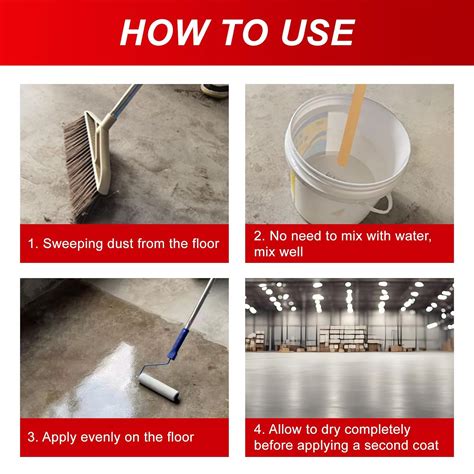 HOW TO USE

1. Sweeping dust from the floor

2. No need to mix with water, mix well

3. Apply evenly on the floor

4. Allow to dry completely before applying a second coat