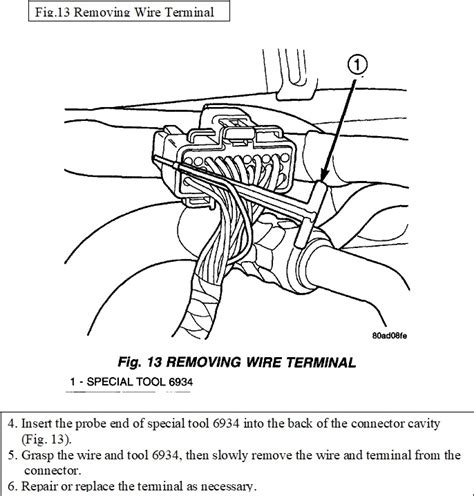 Fig.13 Removing Wire Terminal

1

80ad08fe

Fig. 13 REMOVING WIRE TERMINAL

1 - SPECIAL TOOL 6934

4. Insert the probe end of special tool 6934 into the back of the connector cavity (Fig. 13).
5. Grasp the wire and tool 6934, then slowly remove the wire and terminal from the connector.
6. Repair or replace the terminal as necessary.