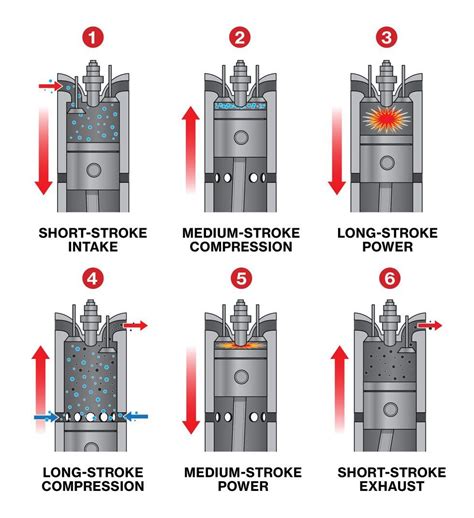 1

SHORT-STROKE INTAKE

2

MEDIUM-STROKE COMPRESSION

3

LONG-STROKE POWER

4

LONG-STROKE COMPRESSION

5

MEDIUM-STROKE POWER

6

SHORT-STROKE EXHAUST