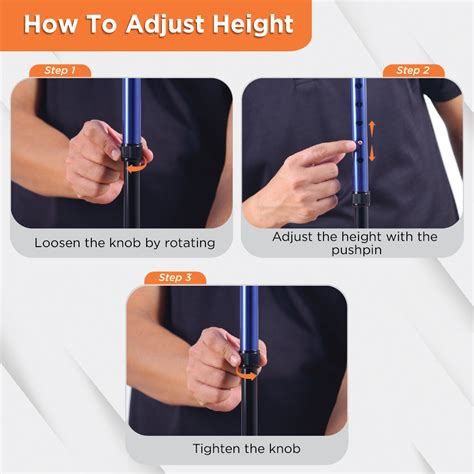 How To Adjust Height

Step 1

Loosen the knob by rotating

Step 2

Adjust the height with the pushpin

Step 3

Tighten the knob