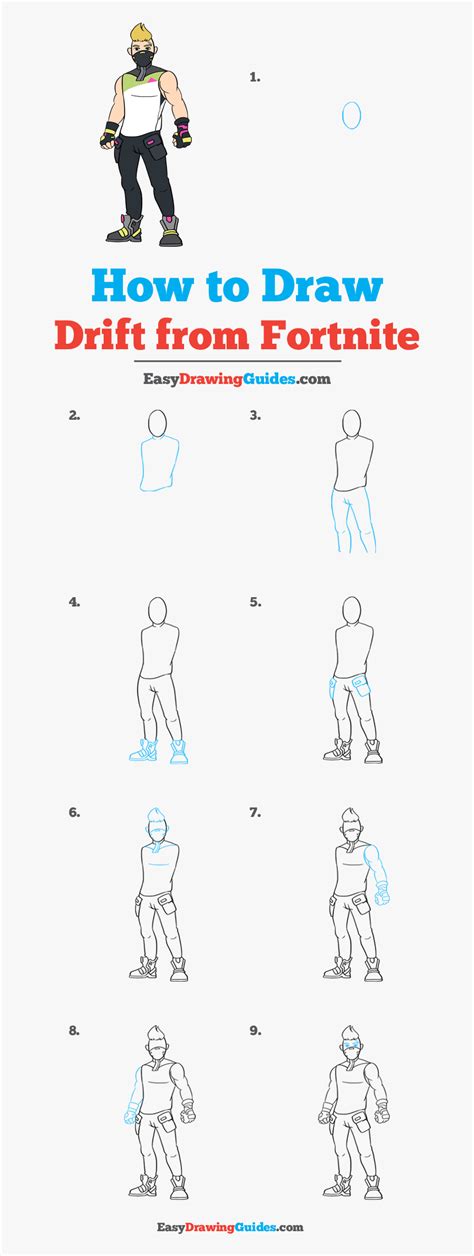 1.

How to Draw
Drift from Fortnite

EasyDrawingGuides.com

2.

3.

4.

5.

6.

7.

8.

9.

EasyDrawingGuides.com